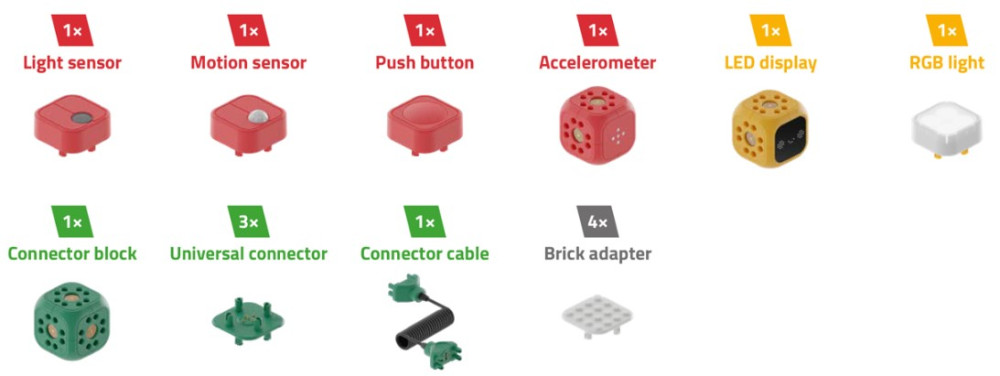 1×
Light sensor

1×
Motion sensor

1×
Push button

1×
Accelerometer

1×
LED display

1×
RGB light

1×
Connector block

3×
Universal connector

1×
Connector cable

4×
Brick adapter