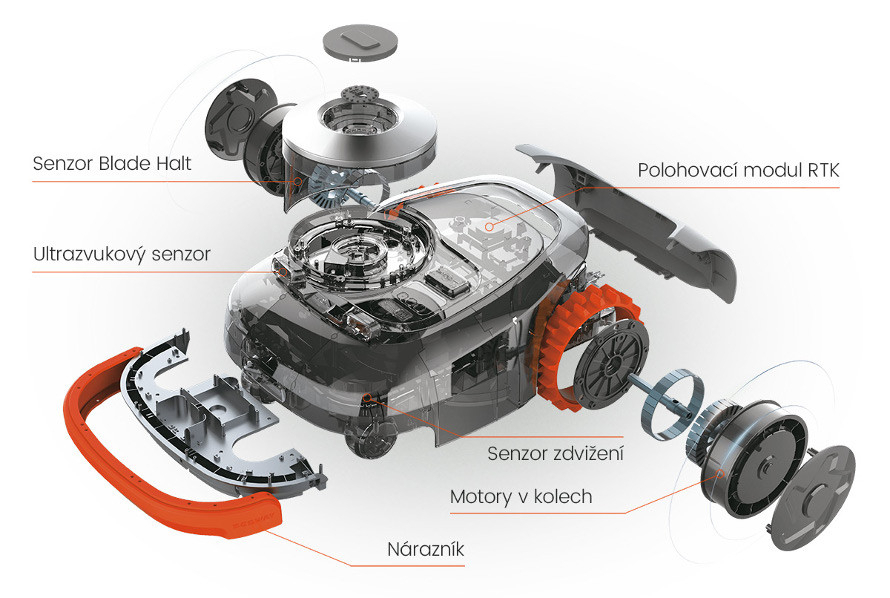 Senzor Blade Halt

Polohovací modul RTK

Ultrazvukový senzor

Senzor zdvižení

Motory v kolech

Nárazník